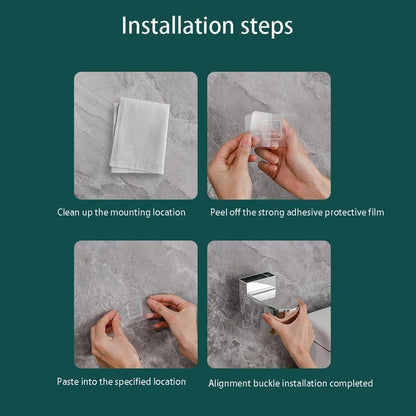 Installation steps

Clean up the mounting location

Peel off the strong adhesive protective film

Paste into the specified location

Alignment buckle installation completed