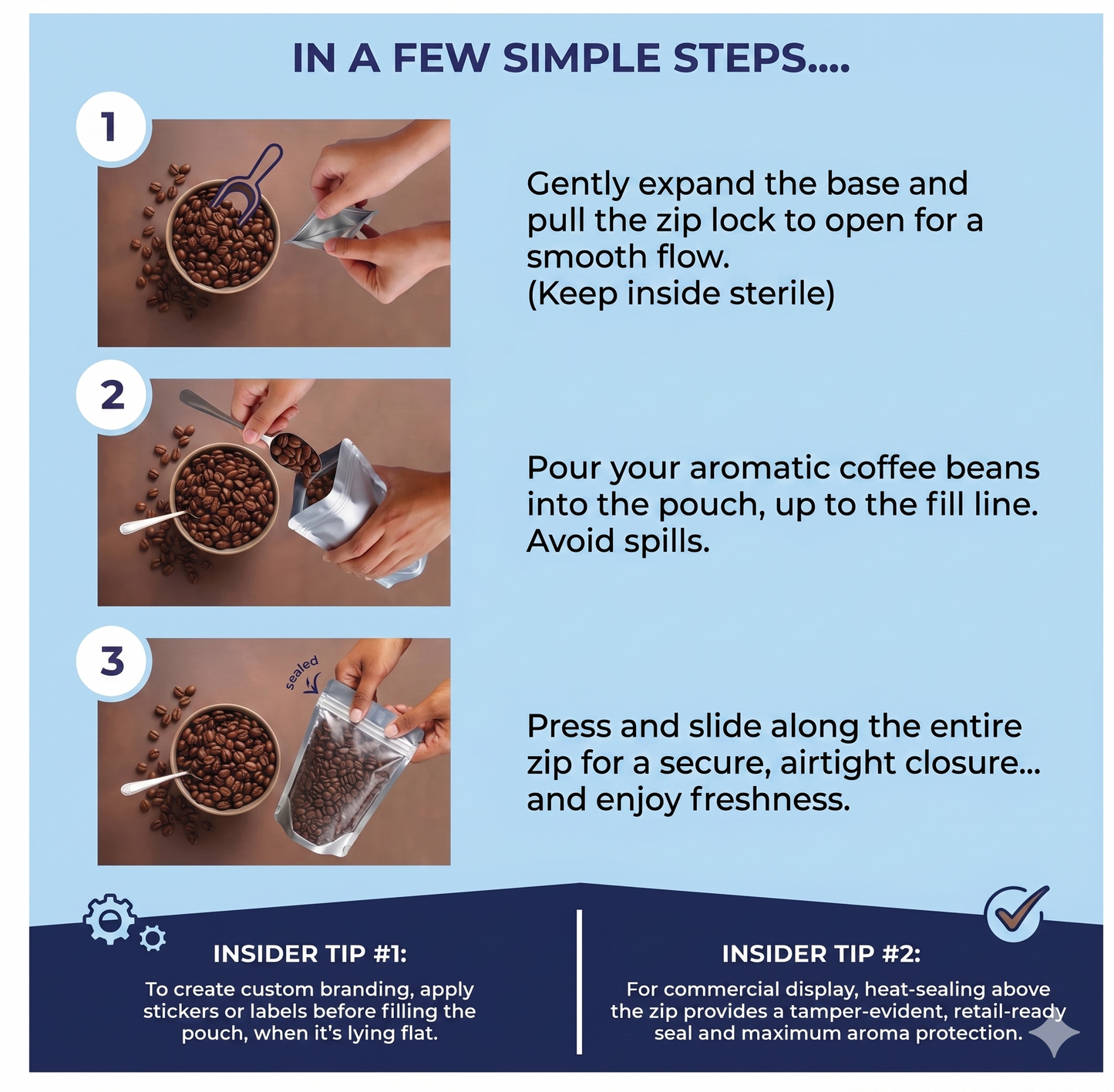 IN A FEW SIMPLE STEPS....

1

Gently expand the base and pull the zip lock to open for a smooth flow.
(Keep inside sterile)

2

Pour your aromatic coffee beans into the pouch, up to the fill line. Avoid spills.

3

sealed

Press and slide along the entire zip for a secure, airtight closure... and enjoy freshness.

INSIDER TIP #1:

To create custom branding, apply stickers or labels before filling the pouch, when it's lying flat.

INSIDER TIP #2:

For commercial display, heat-sealing above the zip provides a tamper-evident, retail-ready seal and maximum aroma protection.